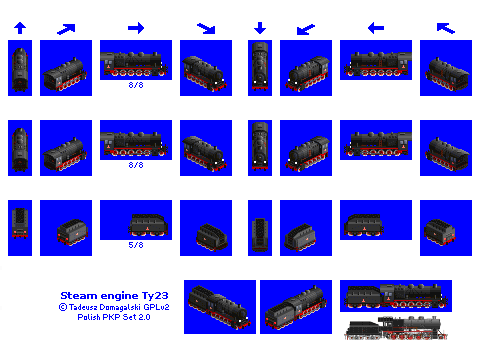 8/8

8/8

5/8

Steam engine Ty23
© Tadeusz Domagalski GPLv2
Polish PKP Set 2.0